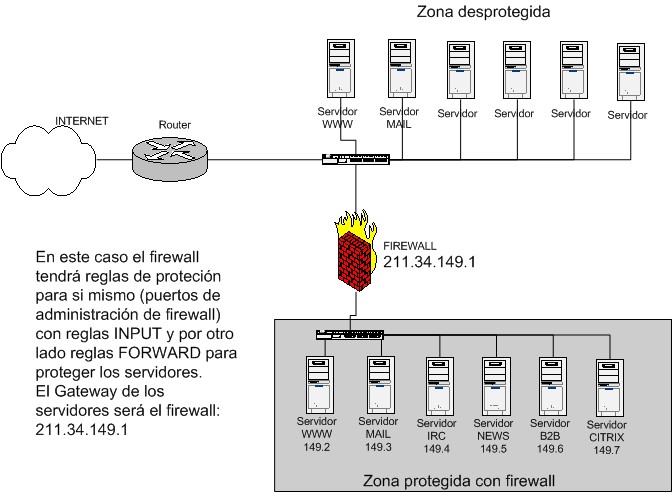 Zona desprotegida

Servidor WWW

Servidor MAIL

Servidor

Servidor

Servidor

Servidor

INTERNET

Router

FIREWALL
211.34.149.1

En este caso el firewall tendrá reglas de proteción para si mismo (puertos de administración de firewall) con reglas INPUT y por otro lado reglas FORWARD para proteger los servidores.
El Gateway de los servidores será el firewall: 211.34.149.1

Servidor WWW 149.2

Servidor MAIL 149.3

Servidor IRC 149.4

Servidor NEWS 149.5

Servidor B2B 149.6

Servidor CITRIX 149.7

Zona protegida con firewall